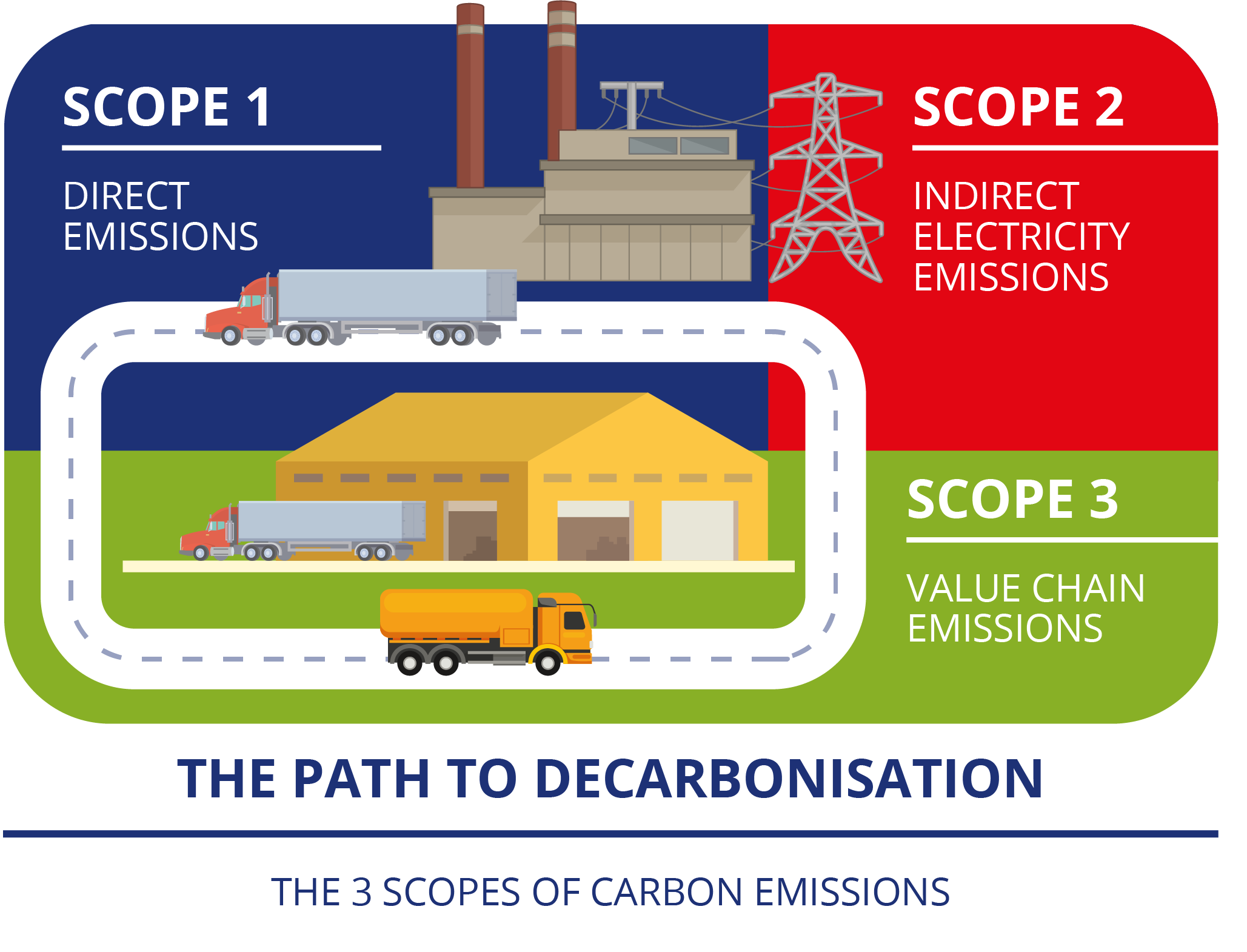 SCOPE 1

DIRECT EMISSIONS

SCOPE 2

INDIRECT ELECTRICITY EMISSIONS

SCOPE 3

VALUE CHAIN EMISSIONS

THE PATH TO DECARBONISATION

THE 3 SCOPES OF CARBON EMISSIONS